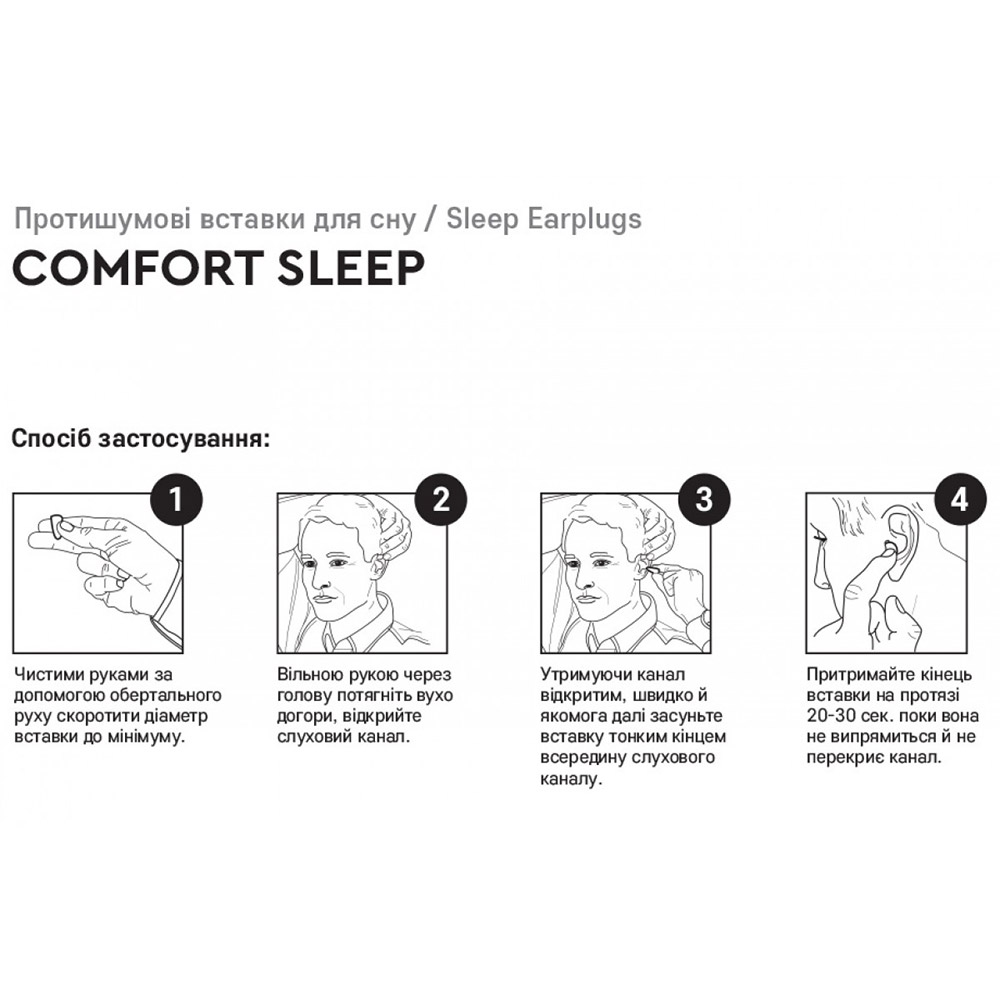 Протишумові вставки для сну / Sleep Earplugs
COMFORT SLEEP

Спосіб застосування:

1

Чистими руками за допомогою обертального руху скоротити діаметр вставки до мінімуму.

2

Вільною рукою через голову потягніть вухо догори, відкрийте слуховий канал.

3

Утримуючи канал відкритим, швидко й якомога далі засуньте вставку тонким кінцем всередину слухового каналу.

4

Притримайте кінець вставки на протязі 20-30 сек. поки вона не випрямиться й не перекриє канал.